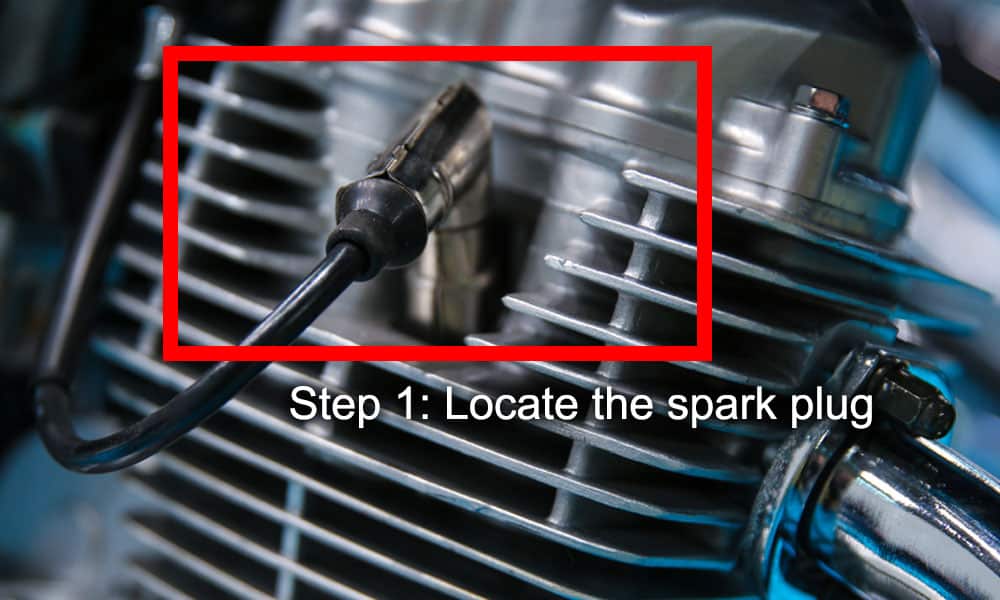 Step 1: Locate the spark plug