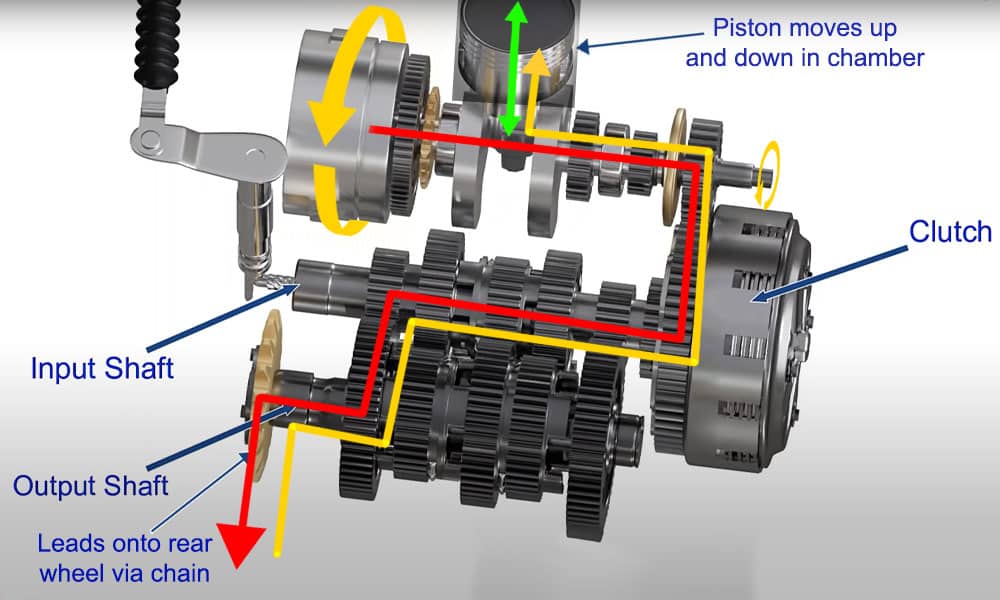 Piston moves up and down in chamber

Clutch

Input Shaft

Output Shaft

Leads onto rear wheel via chain